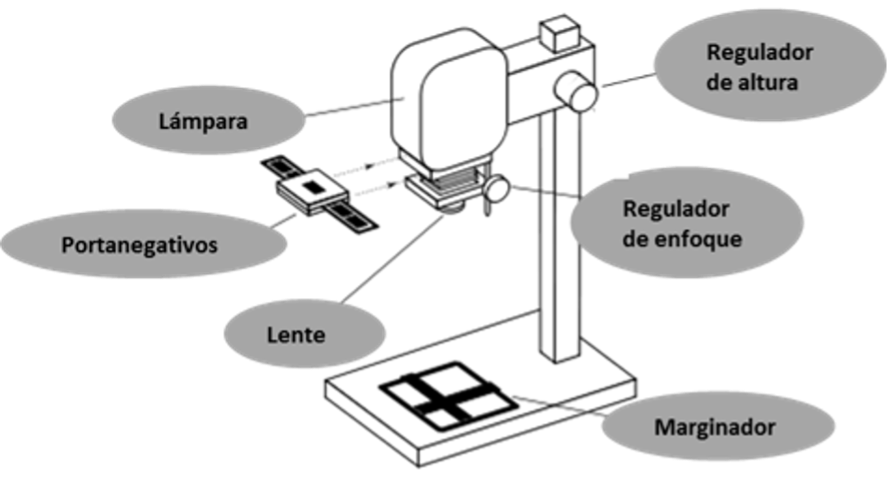 Regulador de altura

Lámpara

Regulador de enfoque

Portanegativos

Lente

Marginador